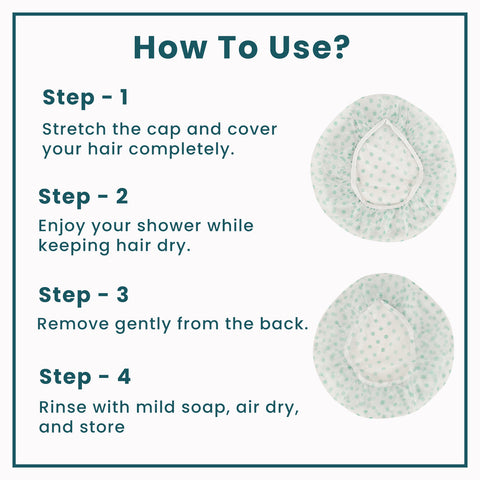 How To Use?

Step - 1

Stretch the cap and cover your hair completely.

Step - 2

Enjoy your shower while keeping hair dry.

Step - 3

Remove gently from the back.

Step - 4

Rinse with mild soap, air dry, and store