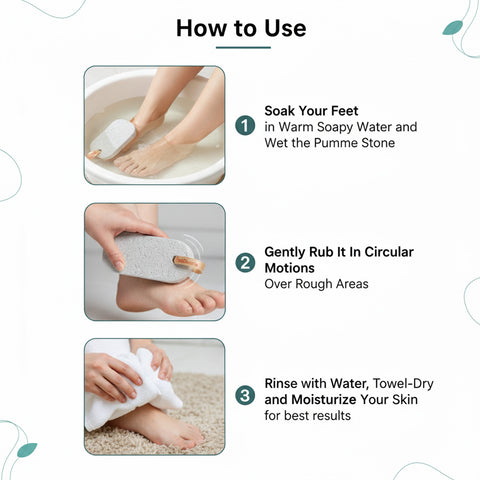 How to Use

1 Soak Your Feet in Warm Soapy Water and Wet the Pumme Stone

2 Gently Rub It In Circular Motions Over Rough Areas

3 Rinse with Water, Towel-Dry and Moisturize Your Skin for best results